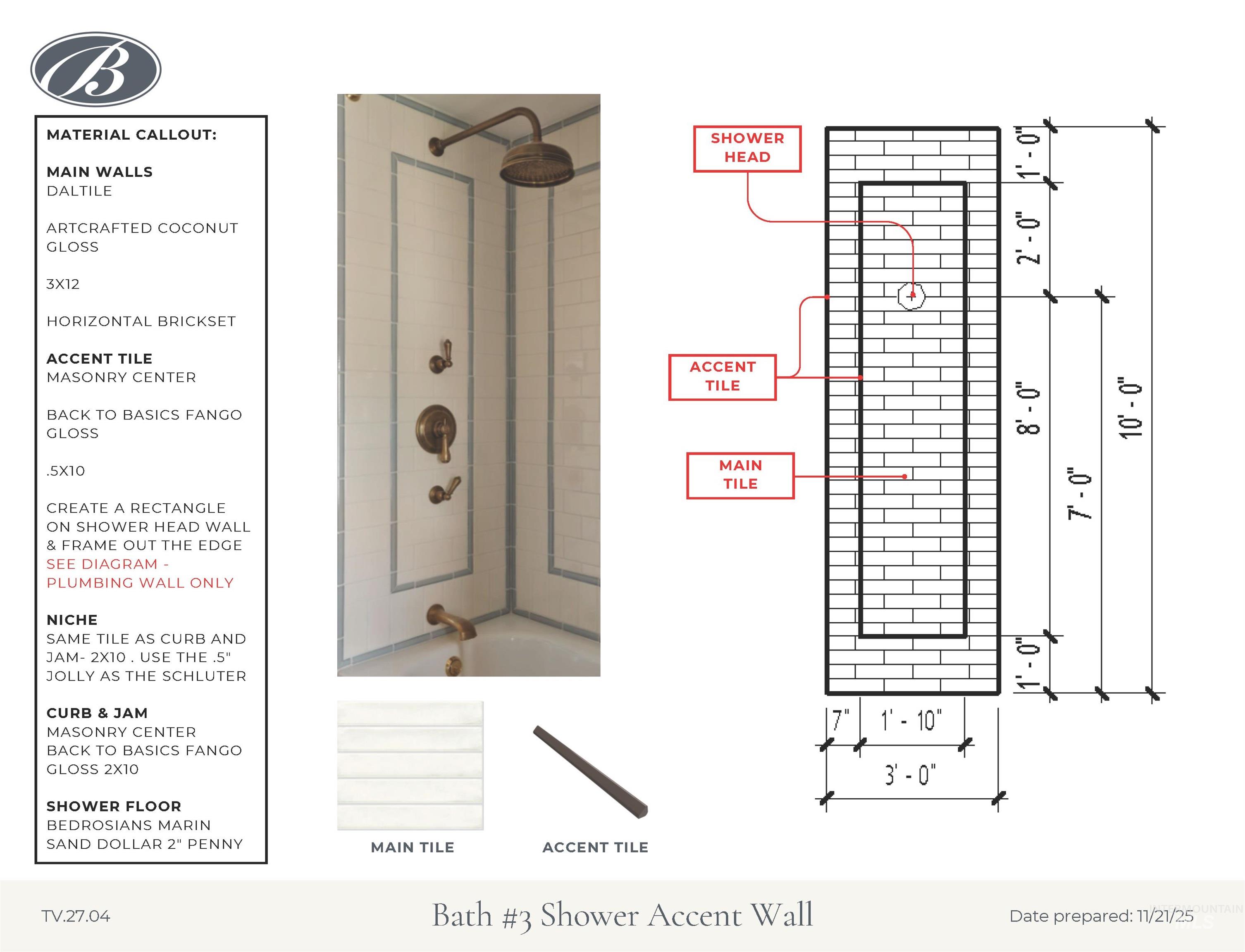 B

MATERIAL CALLOUT:

MAIN WALLS
DALTILE

ARTCRAFTED COCONUT GLOSS

3X12

HORIZONTAL BRICKSET

ACCENT TILE
MASONRY CENTER

BACK TO BASICS FANGO GLOSS

.5X10

CREATE A RECTANGLE ON SHOWER HEAD WALL & FRAME OUT THE EDGE
SEE DIAGRAM - PLUMBING WALL ONLY

NICHE
SAME TILE AS CURB AND JAM- 2X10 . USE THE .5" JOLLY AS THE SCHLUTER

CURB & JAM
MASONRY CENTER
BACK TO BASICS FANGO GLOSS 2X10

SHOWER FLOOR
BEDROSIANS MARIN SAND DOLLAR 2" PENNY

MAIN TILE

ACCENT TILE

SHOWER HEAD

ACCENT TILE

MAIN TILE

1' - 0"

2' - 0"

8' - 0"

7' - 0"

10' - 0"

1' - 0"

7"

1' - 10"

3' - 0"

TV.27.04

Bath #3 Shower Accent Wall

Date prepared: 11/21/25

INTERMOUNTAIN MLS